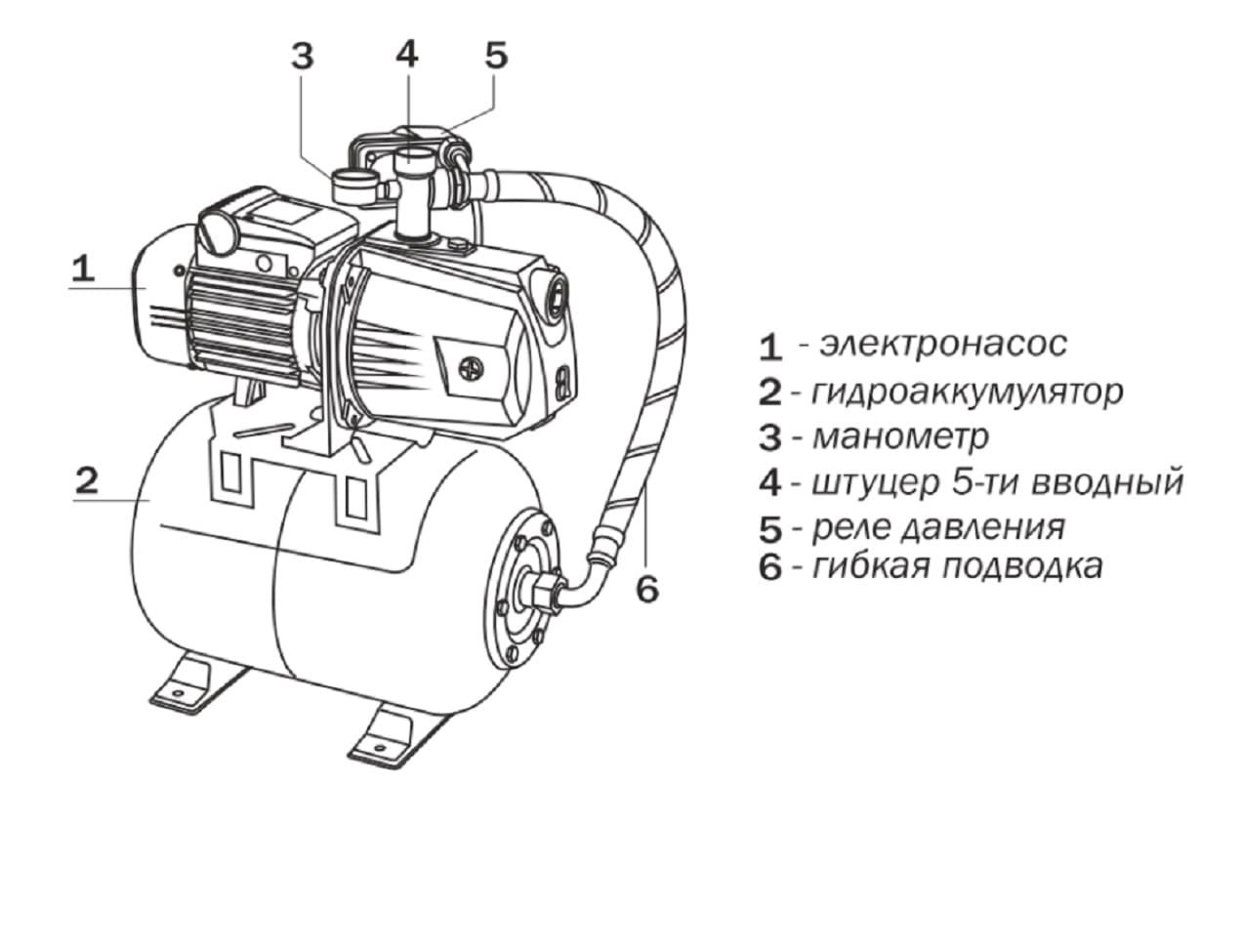 3
4
5
1
2
6

1 - электронасос
2 - гидроаккумулятор
3 - манометр
4 - штуцер 5-ти вводный
5 - реле давления
6 - гибкая подводка